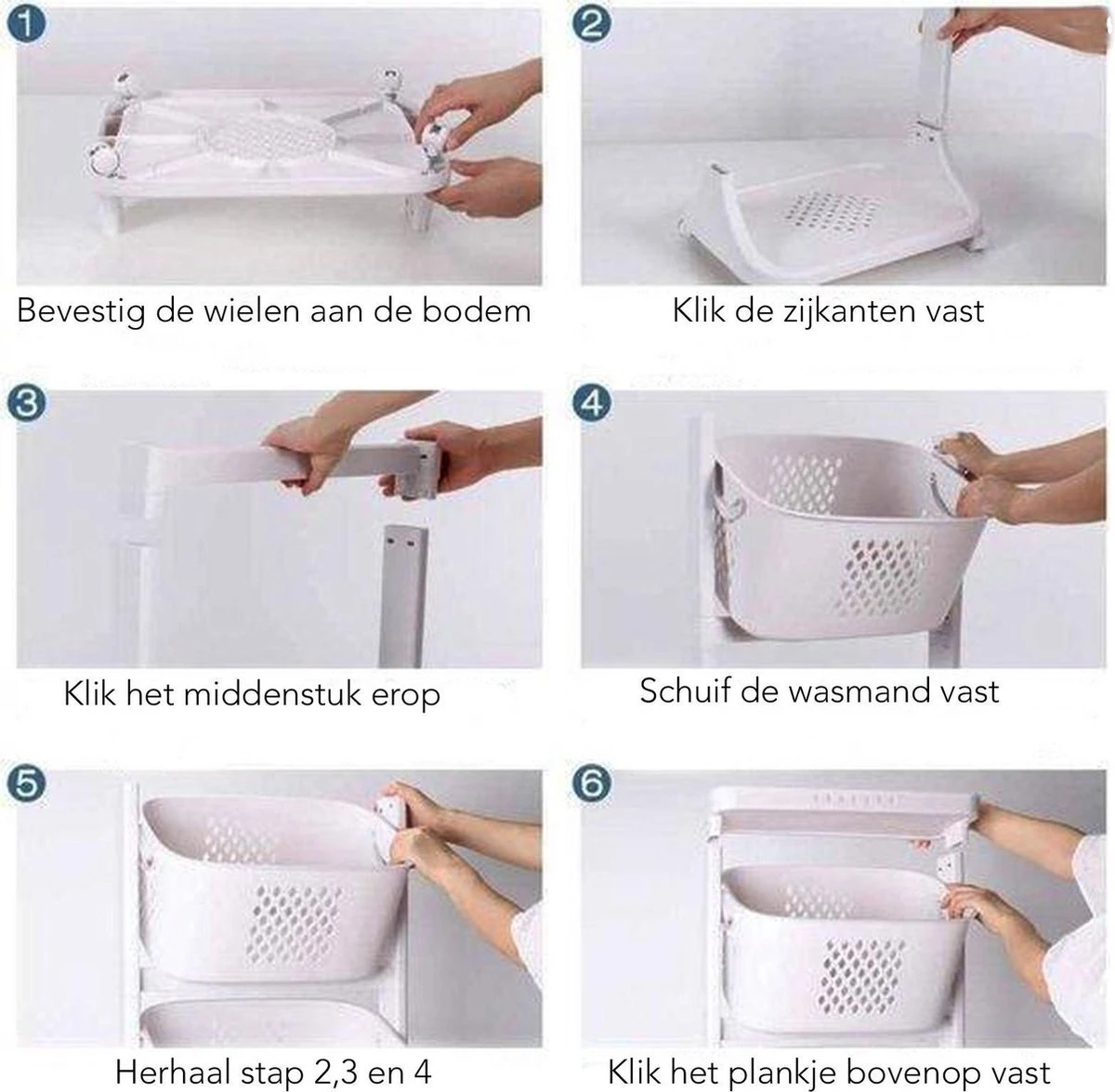 1

Bevestig de wielen aan de bodem

2

Klik de zijkanten vast

3

Klik het middenstuk erop

4

Schuif de wasmand vast

5

Herhaal stap 2,3 en 4

6

Klik het plankje bovenop vast